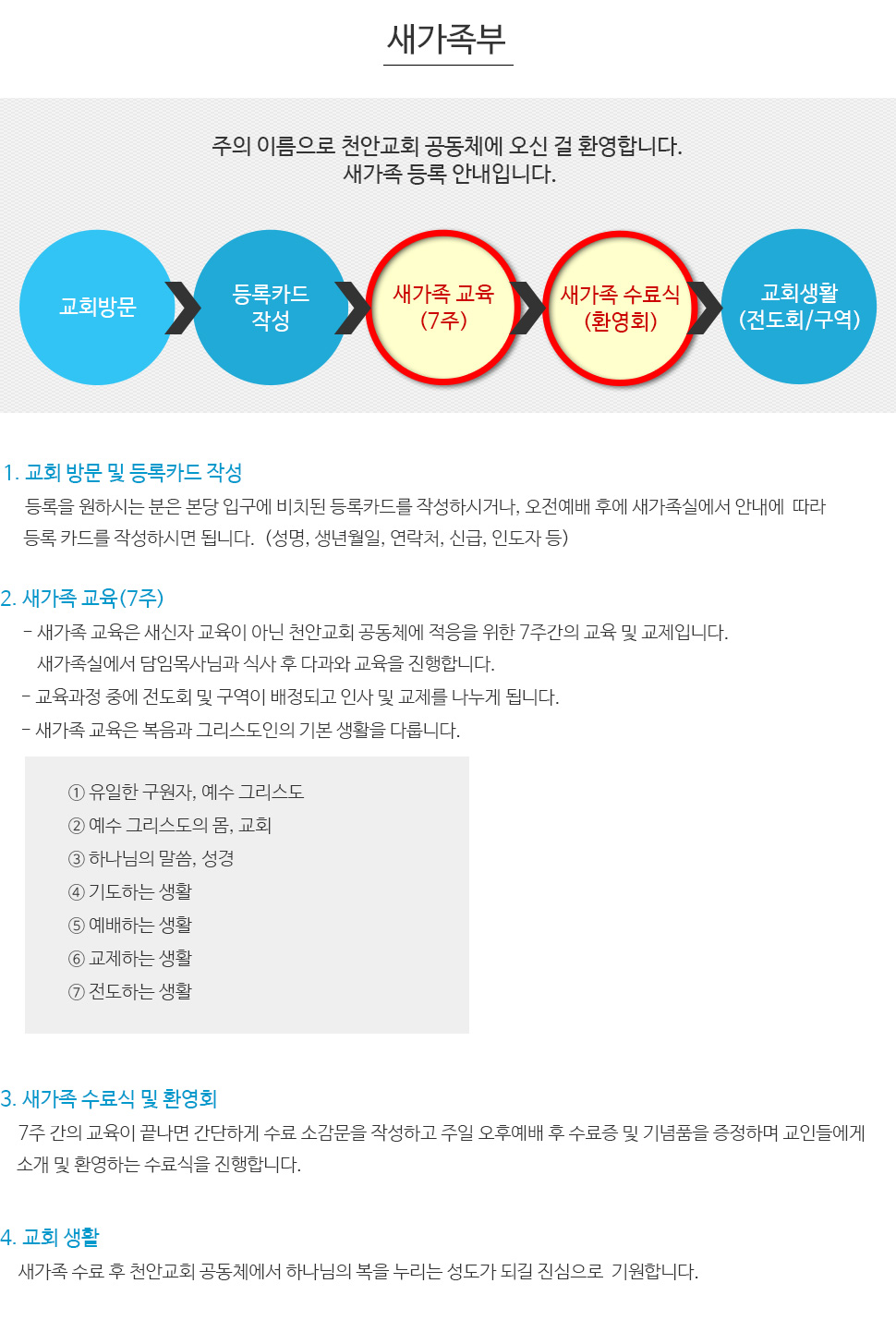 새가족부

주의 이름으로 천안교회 공동체에 오신 걸 환영합니다.
새가족 등록 안내입니다.

교회방문

등록카드
작성

새가족 교육
(7주)

새가족 수료식
(환영회)

교회생활
(전도회/구역)

1. 교회 방문 및 등록카드 작성

등록을 원하시는 분은 본당 입구에 비치된 등록카드를 작성하시거나, 오전예배 후에 새가족실에서 안내에 따라 등록 카드를 작성하시면 됩니다. (성명, 생년월일, 연락처, 신급, 인도자 등)

2. 새가족 교육(7주)

- 새가족 교육은 새신자 교육이 아닌 천안교회 공동체에 적응을 위한 7주간의 교육 및 교제입니다. 새가족실에서 담임목사님과 식사 후 다과와 교육을 진행합니다.
- 교육과정 중에 전도회 및 구역이 배정되고 인사 및 교제를 나누게 됩니다.
- 새가족 교육은 복음과 그리스도인의 기본 생활을 다룹니다.

① 유일한 구원자, 예수 그리스도
② 예수 그리스도의 몸, 교회
③ 하나님의 말씀, 성경
④ 기도하는 생활
⑤ 예배하는 생활
⑥ 교제하는 생활
⑦ 전도하는 생활

3. 새가족 수료식 및 환영회

7주 간의 교육이 끝나면 간단하게 수료 소감문을 작성하고 주일 오후예배 후 수료증 및 기념품을 증정하며 교인들에게 소개 및 환영하는 수료식을 진행합니다.

4. 교회 생활

새가족 수료 후 천안교회 공동체에서 하나님의 복을 누리는 성도가 되길 진심으로 기원합니다.